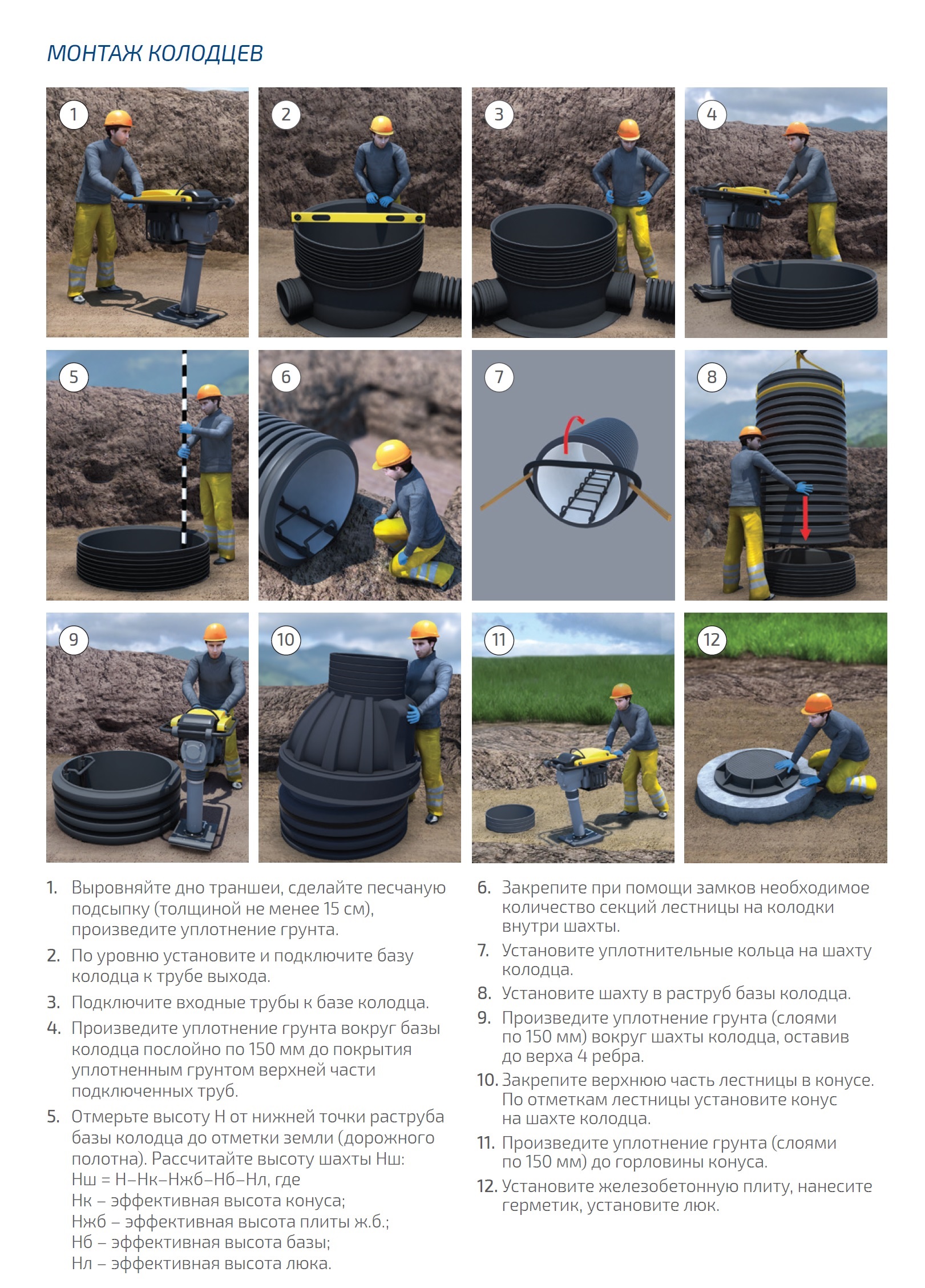 МОНТАЖ КОЛОДЦЕВ

1

2

3

4

5

6

7

8

9

10

11

12

1. Выровняйте дно траншеи, сделайте песчаную подсыпку (толщиной не менее 15 см), произведите уплотнение грунта.

2. По уровню установите и подключите базу колодца к трубе выхода.

3. Подключите входные трубы к базе колодца.

4. Произведите уплотнение грунта вокруг базы колодца послойно по 150 мм до покрытия уплотненным грунтом верхней части подключенных труб.

5. Отмерьте высоту Н от нижней точки раструба базы колодца до отметки земли (дорожного полотна). Рассчитайте высоту шахты Нш:
Нш = Н–Нк–Нжб–Нб–Нл, где
Нк – эффективная высота конуса;
Нжб – эффективная высота плиты ж.б.;
Нб – эффективная высота базы;
Нл – эффективная высота люка.

6. Закрепите при помощи замков необходимое количество секций лестницы на колодки внутри шахты.

7. Установите уплотнительные кольца на шахту колодца.

8. Установите шахту в раструб базы колодца.

9. Произведите уплотнение грунта (слоями по 150 мм) вокруг шахты колодца, оставив до верха 4 ребра.

10. Закрепите верхнюю часть лестницы в конусе. По отметкам лестницы установите конус на шахте колодца.

11. Произведите уплотнение грунта (слоями по 150 мм) до горловины конуса.

12. Установите железобетонную плиту, нанесите герметик, установите люк.